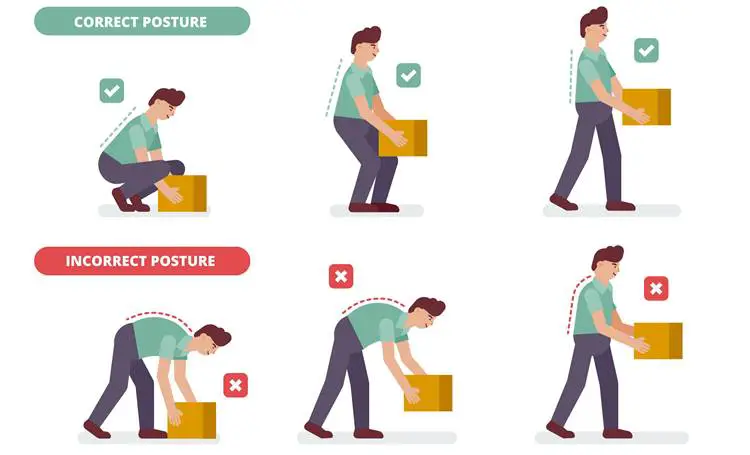 CORRECT POSTURE

INCORRECT POSTURE