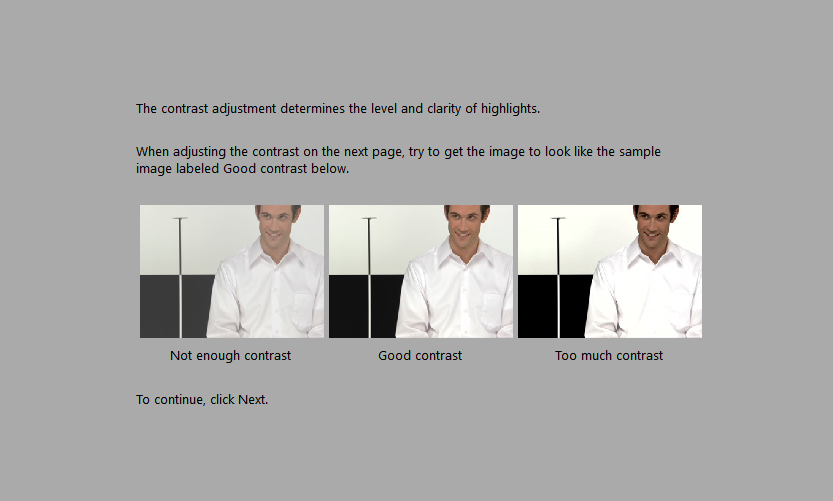 The contrast adjustment determines the level and clarity of highlights.

When adjusting the contrast on the next page, try to get the image to look like the sample image labeled Good contrast below.

Not enough contrast

Good contrast

Too much contrast

To continue, click Next.