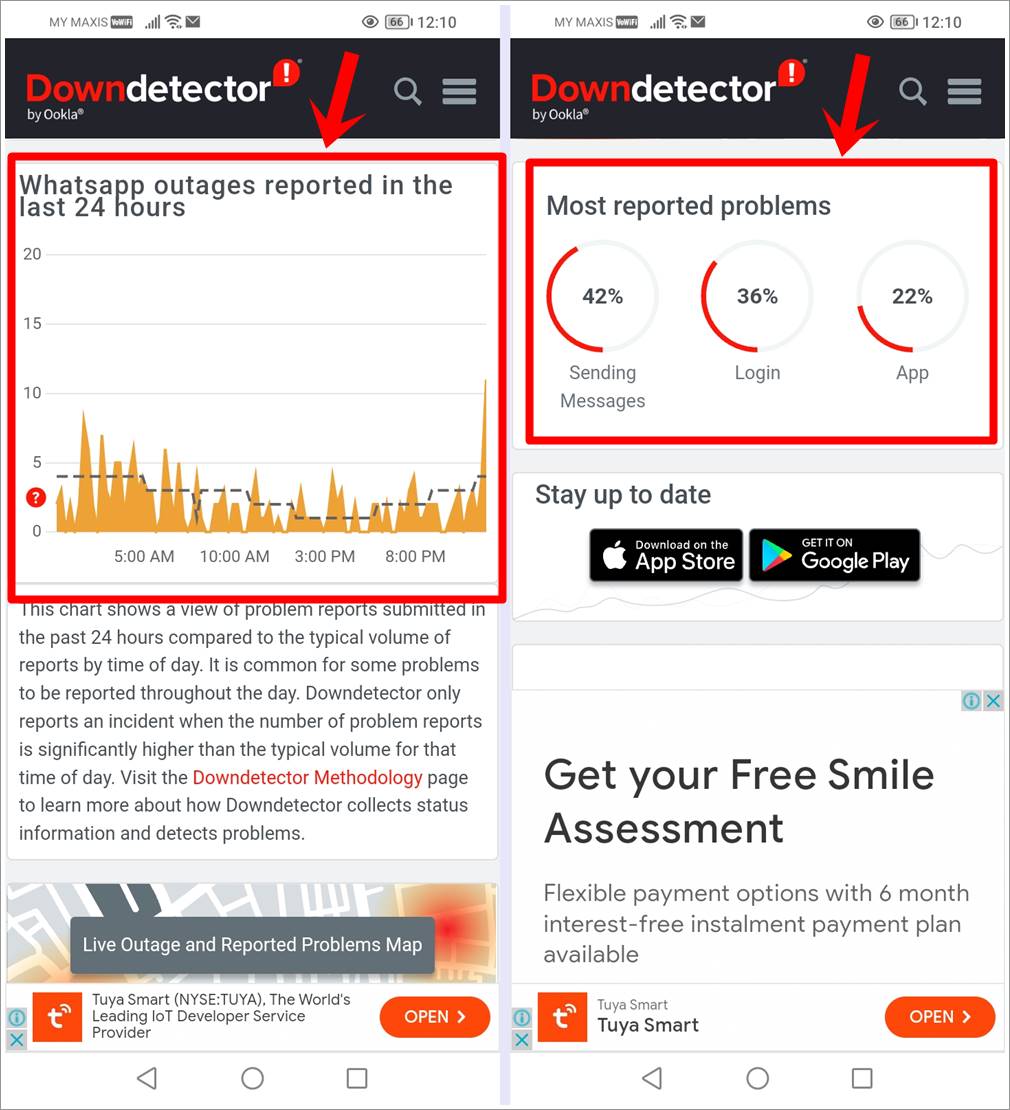 MY MAXIS VoWiFi 66 12:10

Downdetector by Ookla®

Whatsapp outages reported in the last 24 hours

20
15
10
5
0

5:00 AM 10:00 AM 3:00 PM 8:00 PM

This chart shows a view of problem reports submitted in the past 24 hours compared to the typical volume of reports by time of day. It is common for some problems to be reported throughout the day. Downdetector only reports an incident when the number of problem reports is significantly higher than the typical volume for that time of day. Visit the Downdetector Methodology page to learn more about how Downdetector collects status information and detects problems.

Live Outage and Reported Problems Map

Tuya Smart (NYSE:TUYA), The World's Leading IoT Developer Service Provider

OPEN >

MY MAXIS VoWiFi 66 12:10

Downdetector by Ookla®

Most reported problems

42%
Sending Messages

36%
Login

22%
App

Stay up to date

Download on the App Store

GET IT ON Google Play

Get your Free Smile Assessment

Flexible payment options with 6 month interest-free instalment payment plan available

Tuya Smart
Tuya Smart

OPEN >